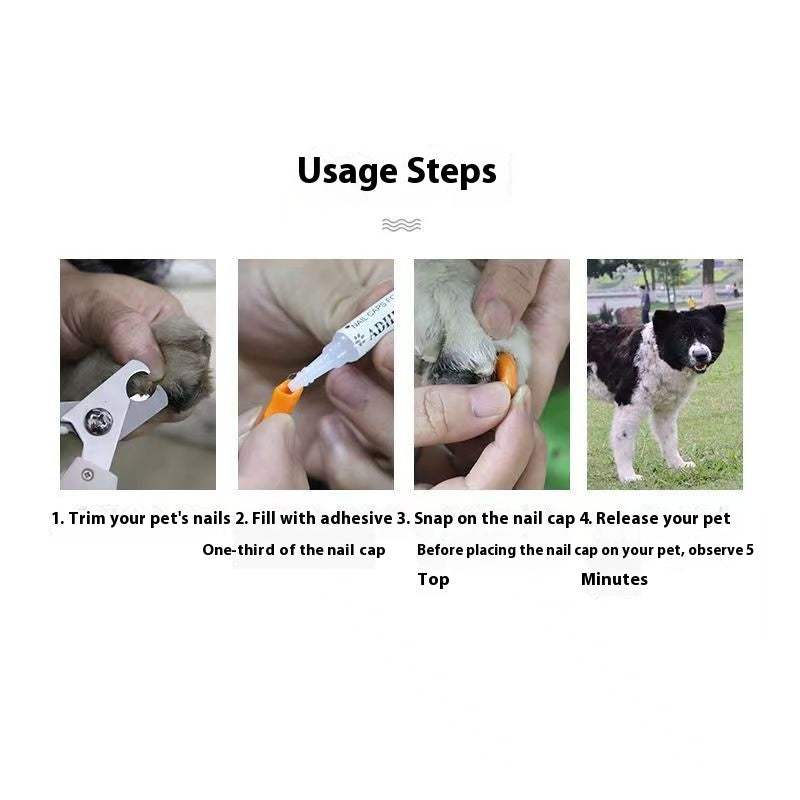 Usage Steps

NAIL CAPS FO
ADH

1. Trim your pet's nails 2. Fill with adhesive 3. Snap on the nail cap 4. Release your pet

One-third of the nail cap

Before placing the nail cap on your pet, observe 5

Top

Minutes